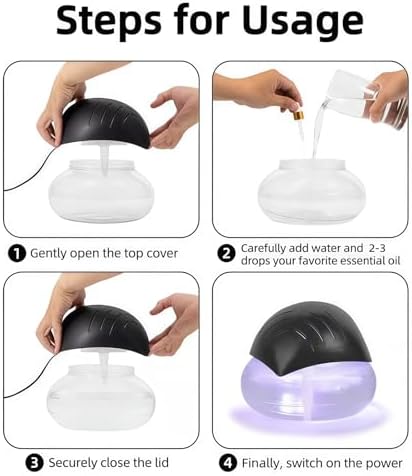 Steps for Usage

1 Gently open the top cover

2 Carefully add water and 2-3 drops your favorite essential oil

3 Securely close the lid

4 Finally, switch on the power