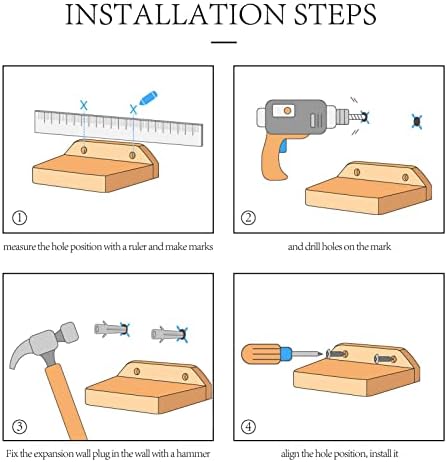 INSTALLATION STEPS

①

measure the hole position with a ruler and make marks

②

and drill holes on the mark

③

Fix the expansion wall plug in the wall with a hammer

④

align the hole position, install it