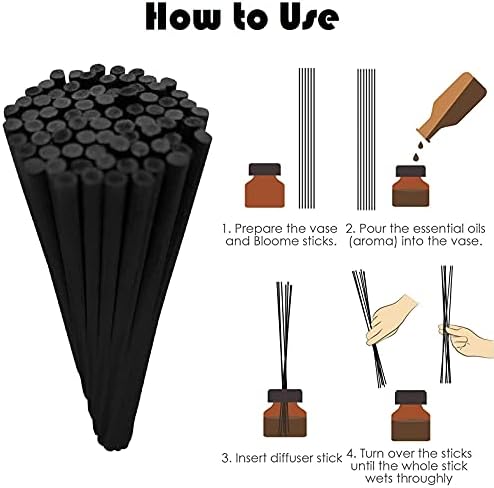 How to Use

1. Prepare the vase and Bloome sticks.

2. Pour the essential oils (aroma) into the vase.

3. Insert diffuser stick

4. Turn over the sticks until the whole stick wets throughly