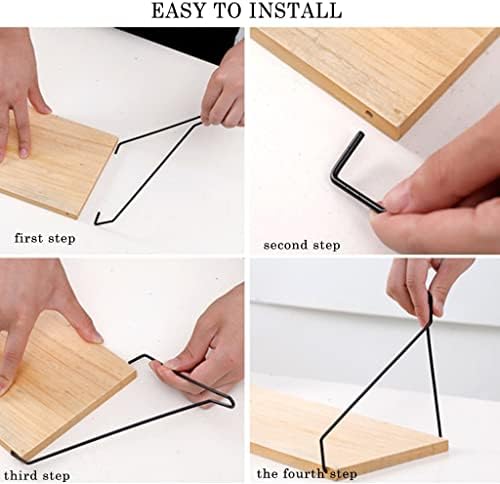 EASY TO INSTALL

first step

second step

third step

the fourth step