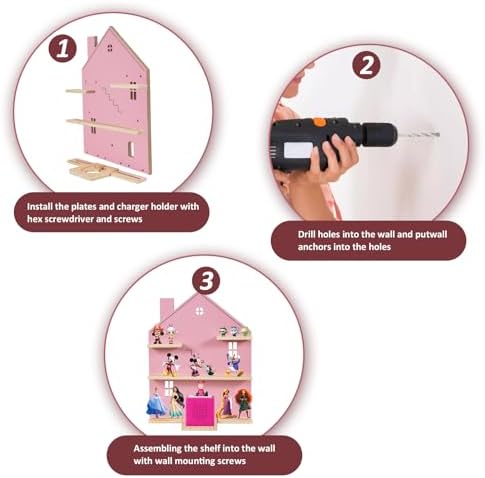 1

Install the plates and charger holder with hex screwdriver and screws

2

Drill holes into the wall and putwall anchors into the holes

3

Assembling the shelf into the wall with wall mounting screws