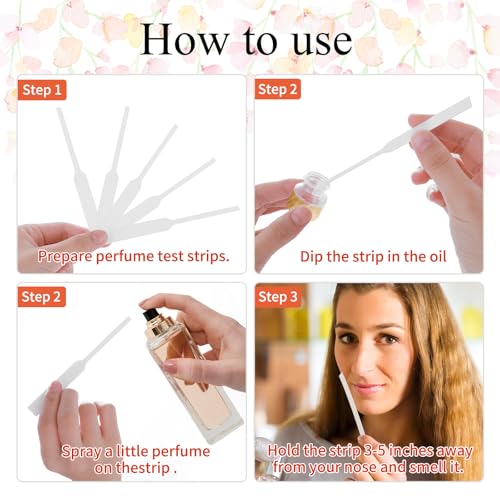 How to use

Step 1

Prepare perfume test strips.

Step 2

Dip the strip in the oil

Step 2

Spray a little perfume on thestrip .

Step 3

Hold the strip 3-5 inches away from your nose and smell it.