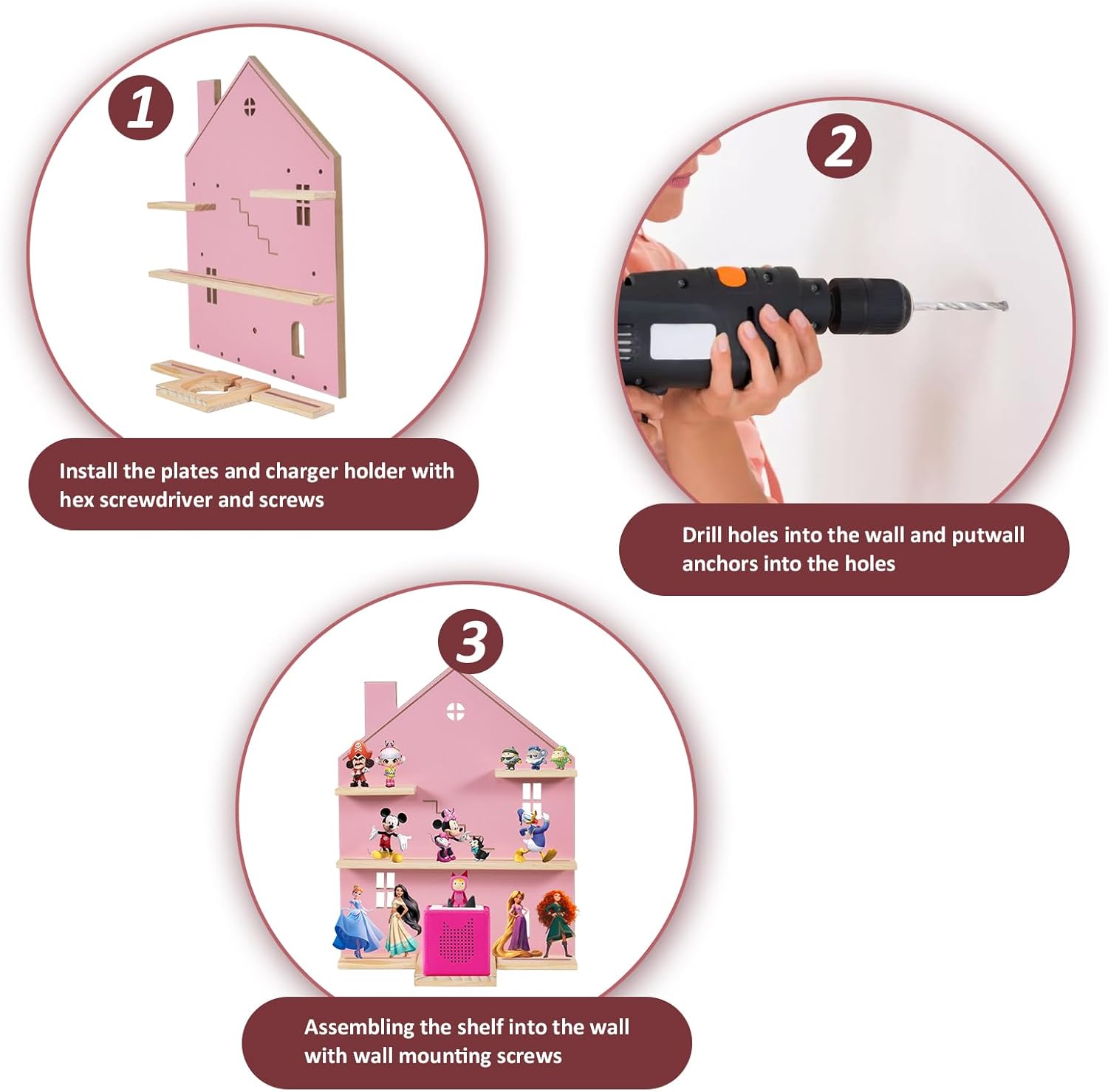 1

Install the plates and charger holder with hex screwdriver and screws

2

Drill holes into the wall and putwall anchors into the holes

3

Assembling the shelf into the wall with wall mounting screws