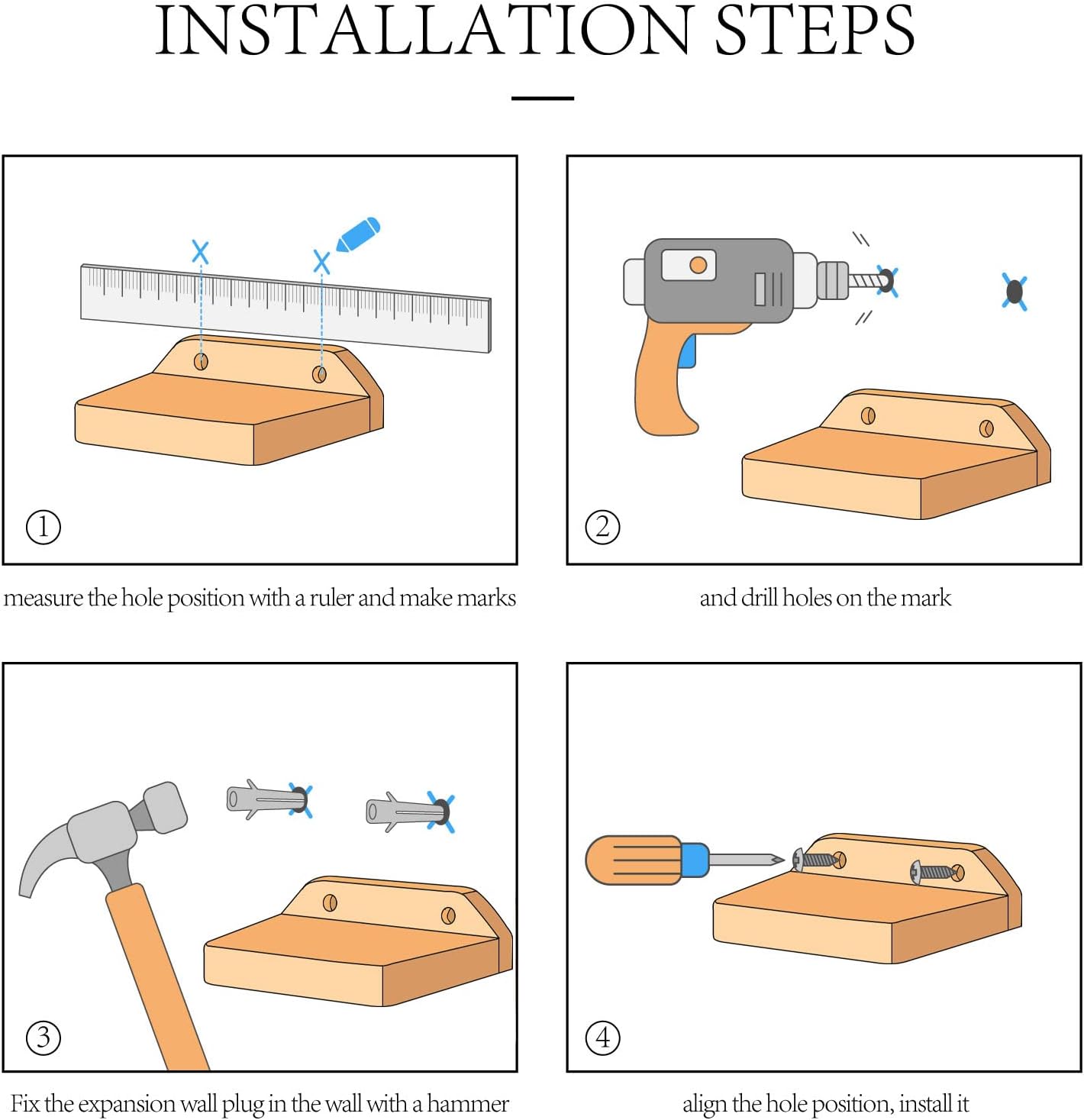 INSTALLATION STEPS

①

measure the hole position with a ruler and make marks

②

and drill holes on the mark

③

Fix the expansion wall plug in the wall with a hammer

④

align the hole position, install it