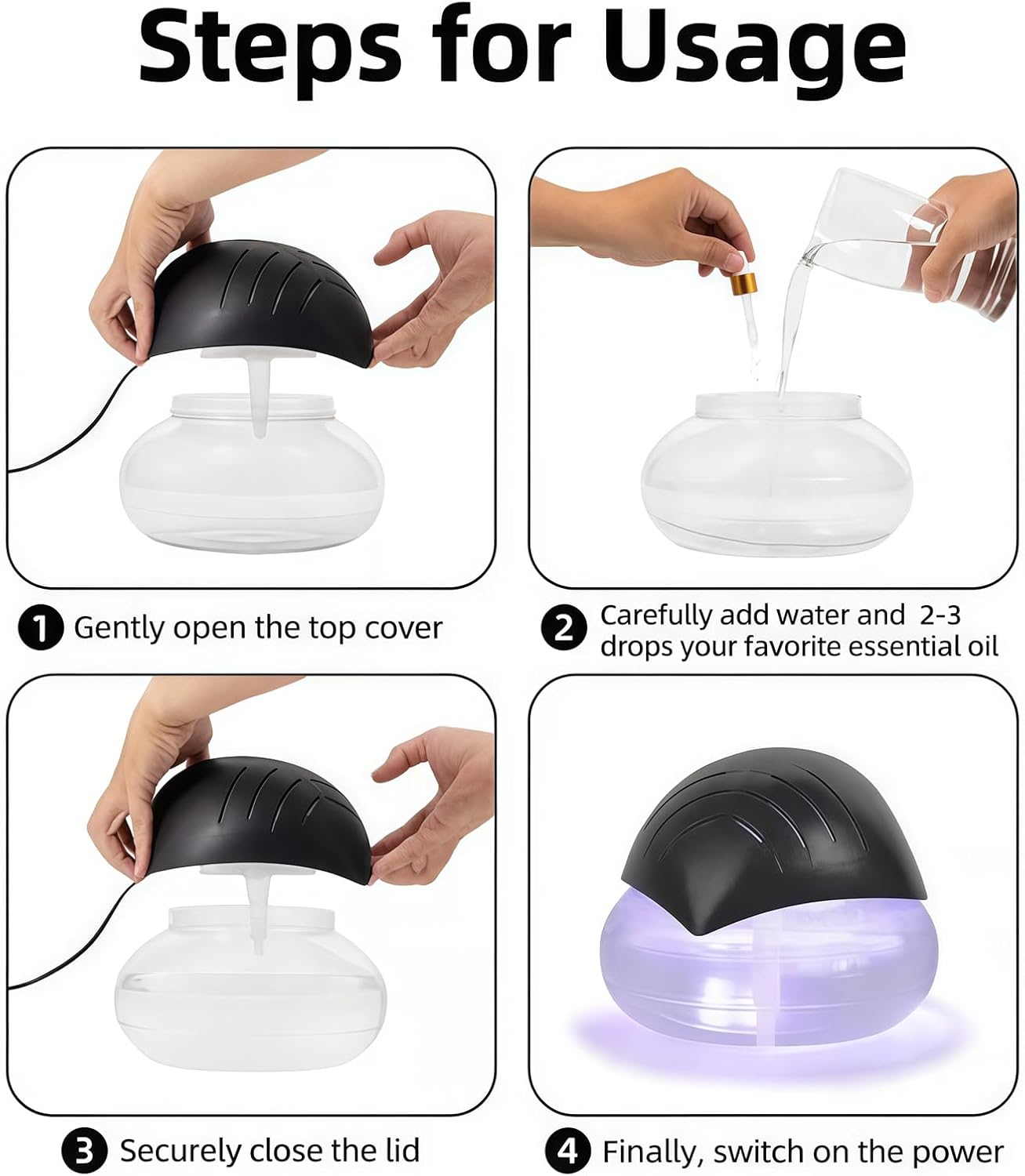 Steps for Usage

1 Gently open the top cover

2 Carefully add water and 2-3 drops your favorite essential oil

3 Securely close the lid

4 Finally, switch on the power