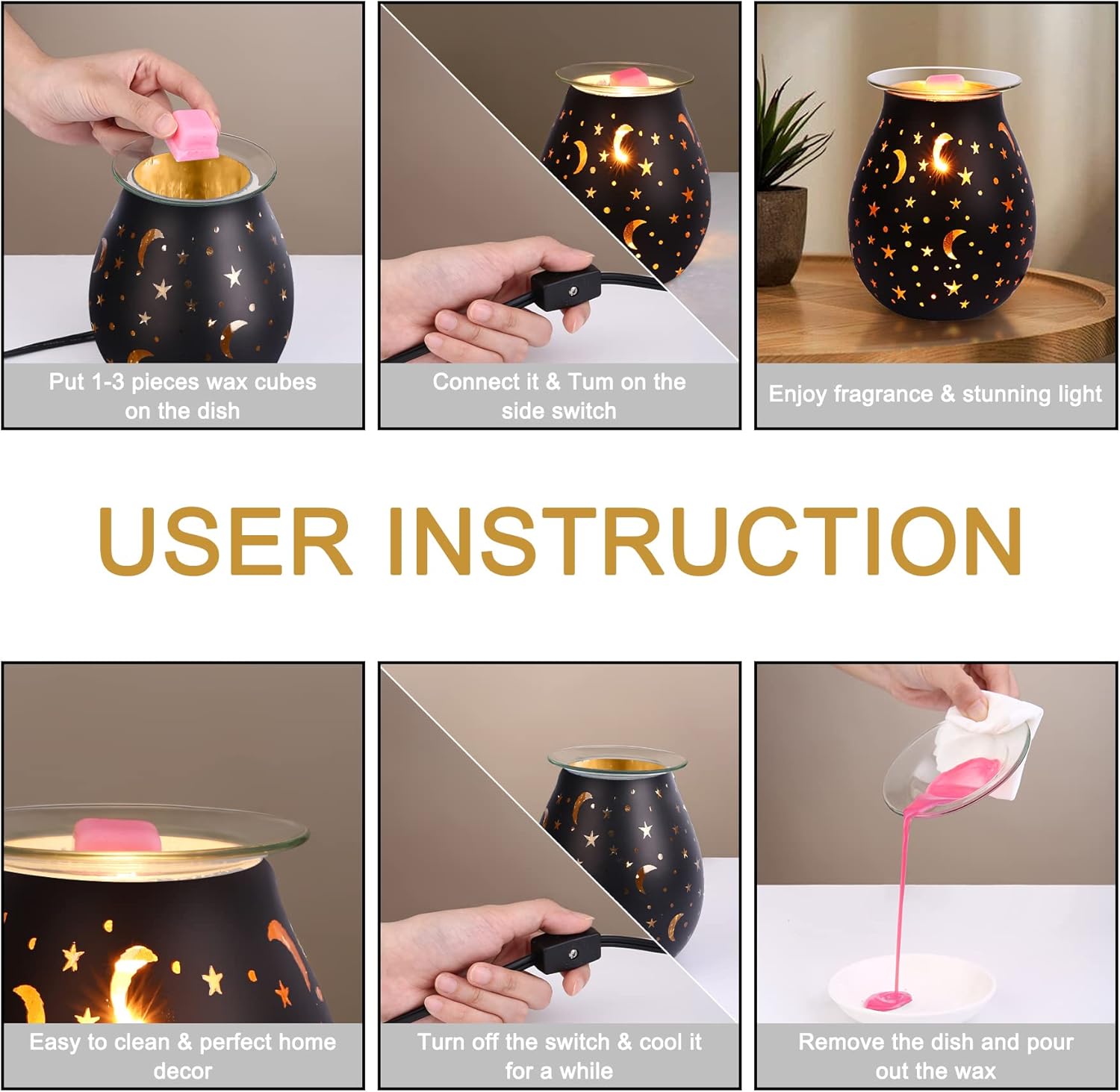 Put 1-3 pieces wax cubes on the dish

Connect it & Tum on the side switch

Enjoy fragrance & stunning light

USER INSTRUCTION

Easy to clean & perfect home decor

Turn off the switch & cool it for a while

Remove the dish and pour out the wax