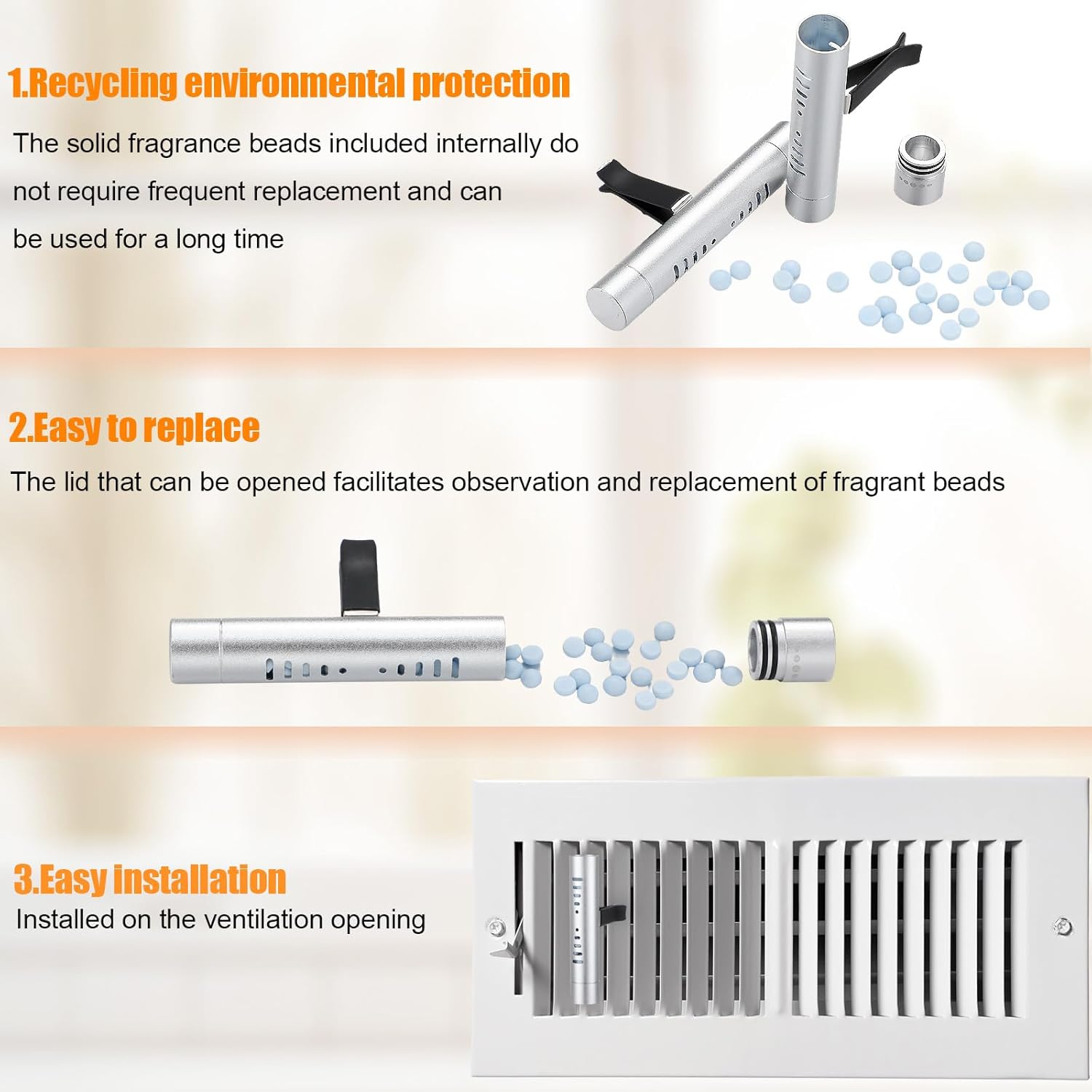 1.Recycling environmental protection

The solid fragrance beads included internally do not require frequent replacement and can be used for a long time

2.Easy to replace

The lid that can be opened facilitates observation and replacement of fragrant beads

3.Easy installation

Installed on the ventilation opening