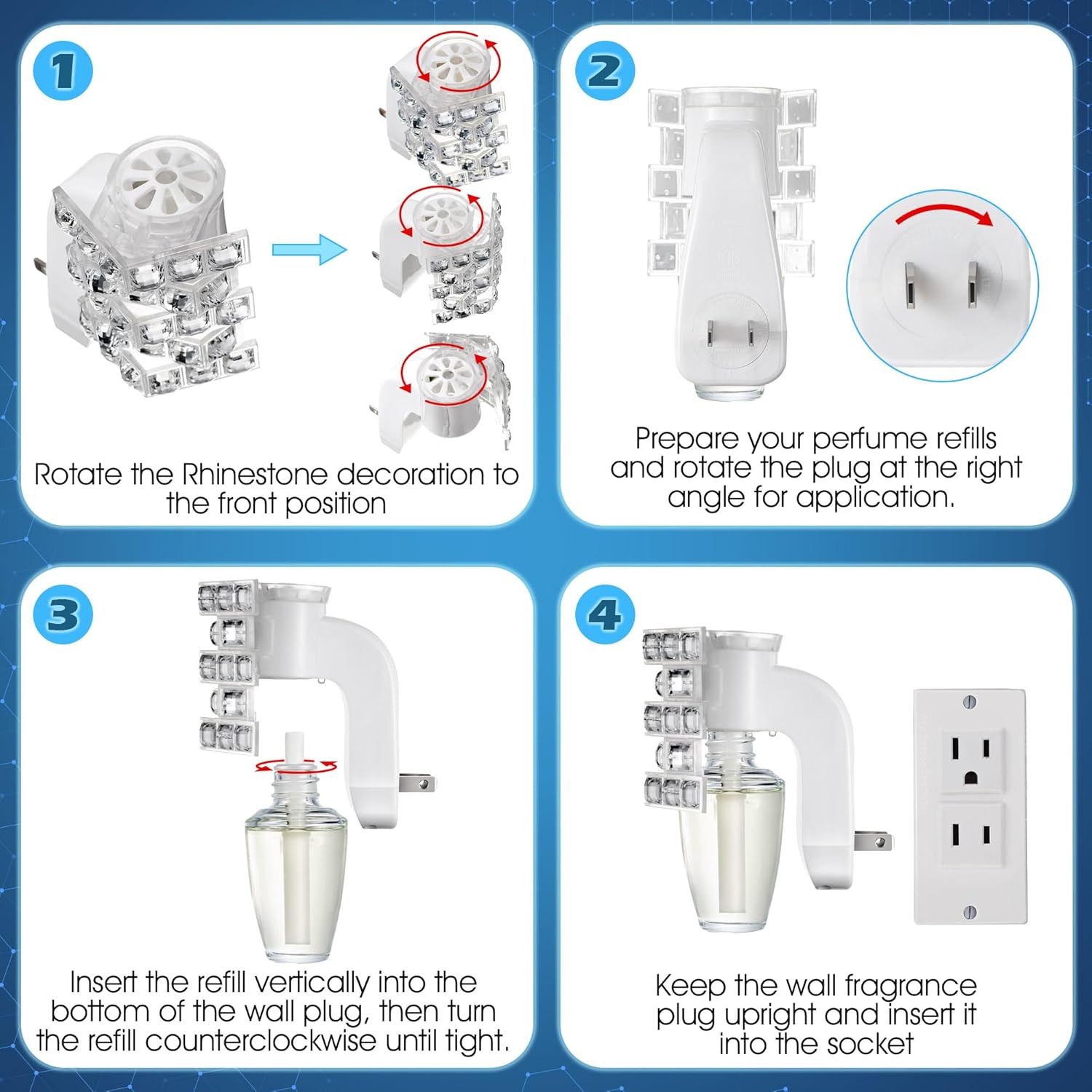 1

Rotate the Rhinestone decoration to the front position

2

Prepare your perfume refills and rotate the plug at the right angle for application.

3

Insert the refill vertically into the bottom of the wall plug, then turn the refill counterclockwise until tight.

4

Keep the wall fragrance plug upright and insert it into the socket